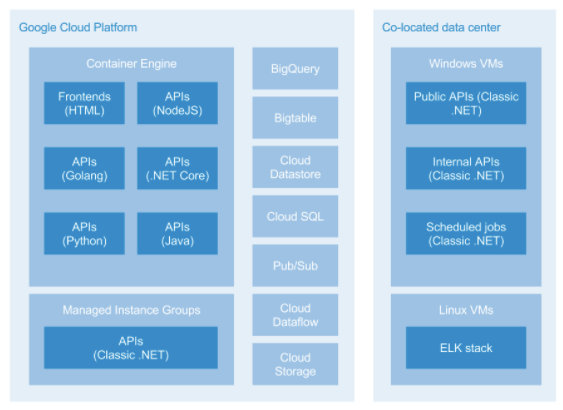 Google Cloud Platform

Container Engine

Frontends (HTML)

APIs (NodeJS)

APIs (Golang)

APIs (.NET Core)

APIs (Python)

APIs (Java)

Managed Instance Groups

APIs (Classic .NET)

BigQuery

Bigtable

Cloud Datastore

Cloud SQL

Pub/Sub

Cloud Dataflow

Cloud Storage

Co-located data center

Windows VMs

Public APIs (Classic .NET)

Internal APIs (Classic .NET)

Scheduled jobs (Classic .NET)

Linux VMs

ELK stack